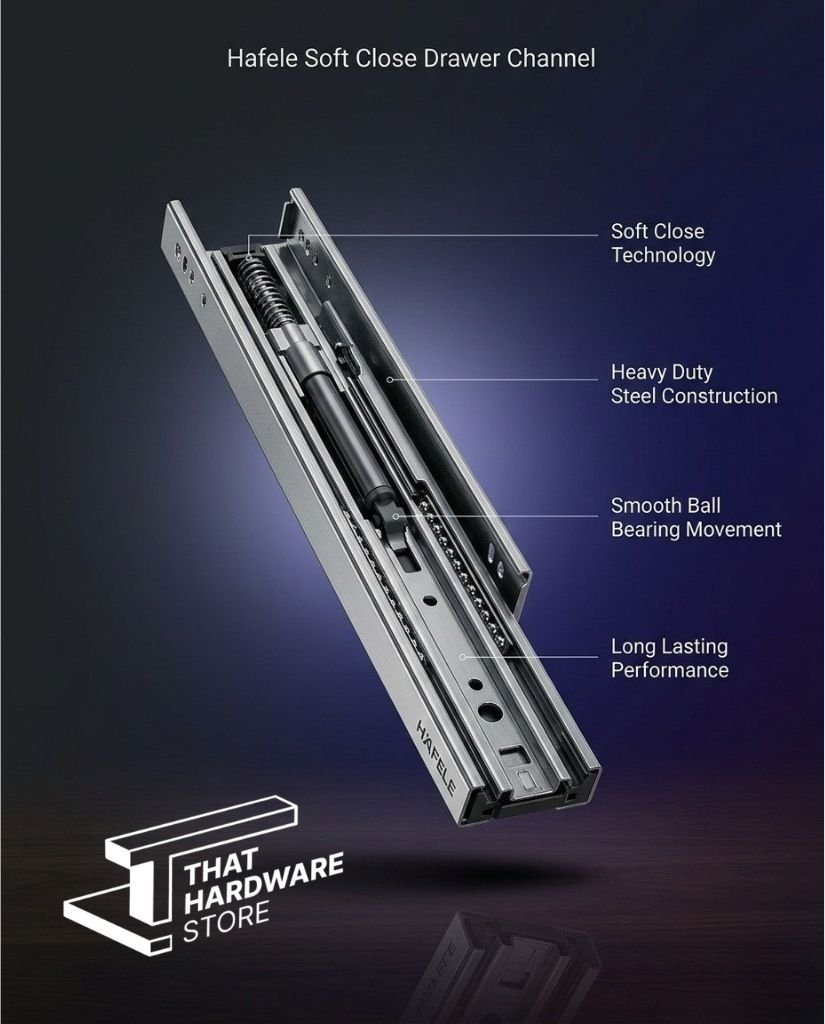 Hafele Soft Close Drawer Channel

Soft Close Technology

Heavy Duty Steel Construction

Smooth Ball Bearing Movement

Long Lasting Performance

HAFELE

THAT HARDWARE STORE